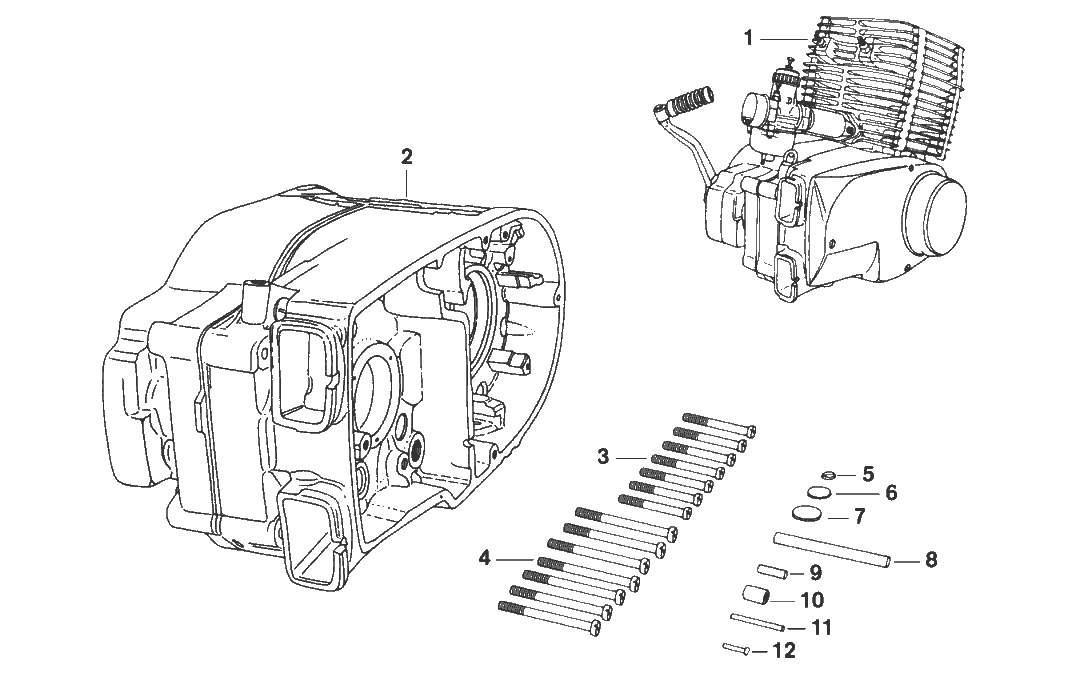 1
2
3
4
5
6
7
8
9
10
11
12