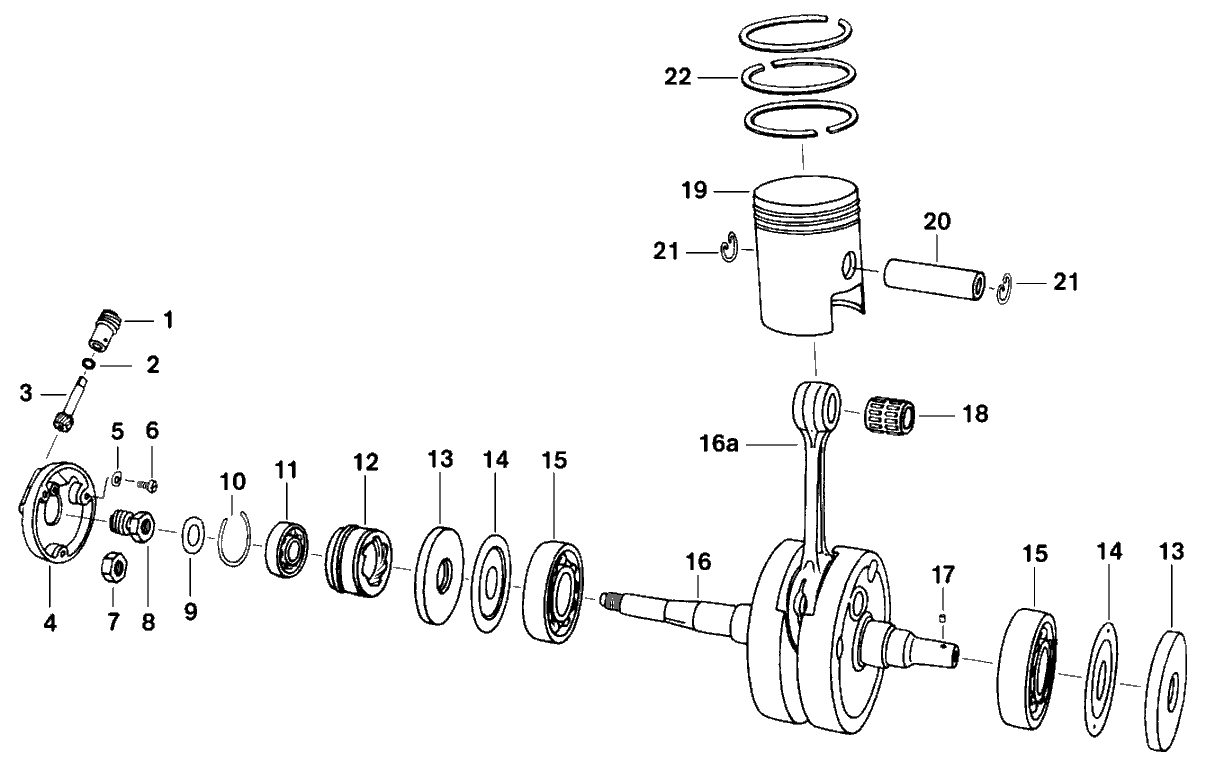 22
19
20
21
21
1
2
3
18
16a
5
6
10
11
12
13
14
15
16
17
15
14
13
4
7
8
9