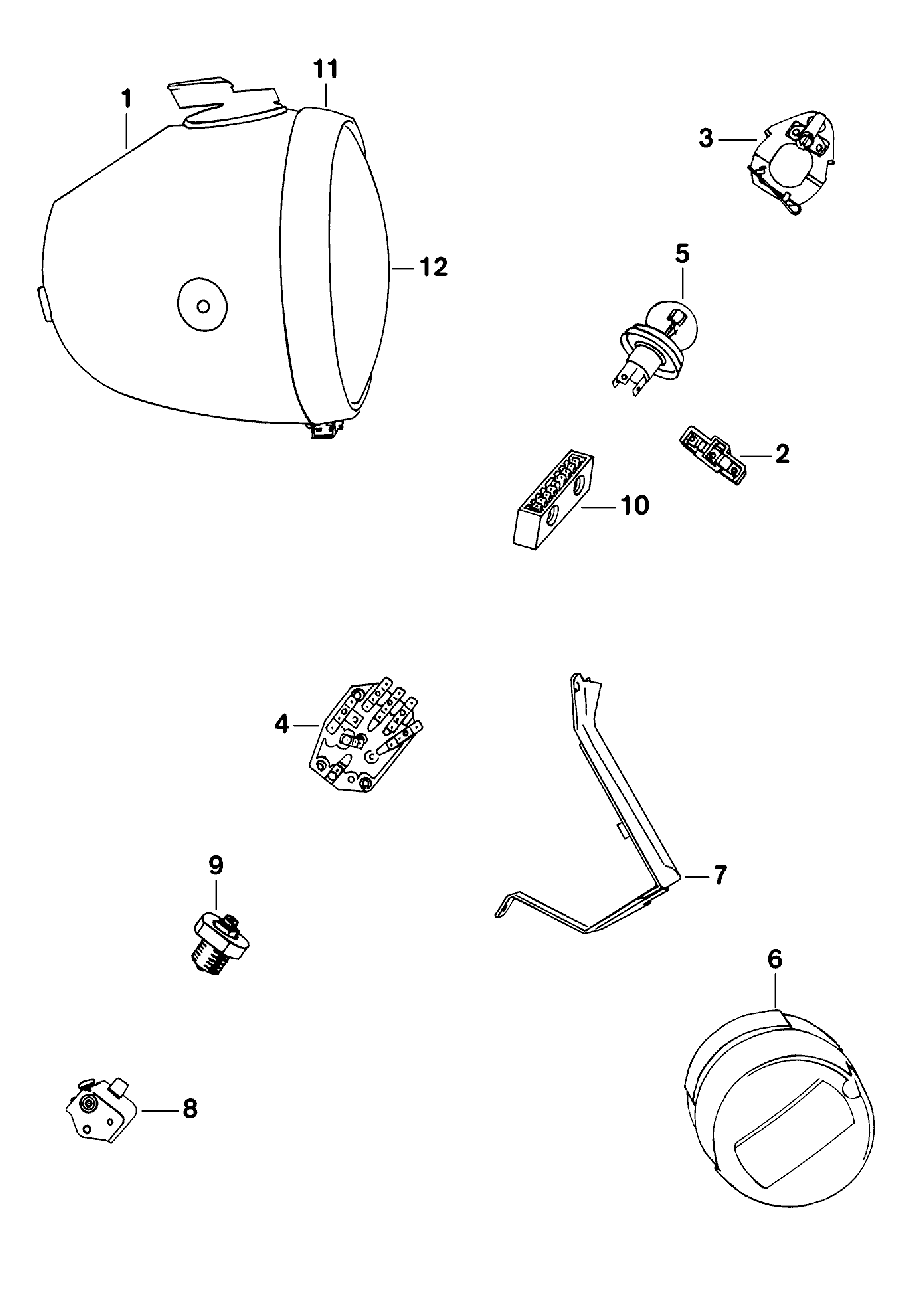 1
11
3
12
5
2
10
4
7
9
6
8